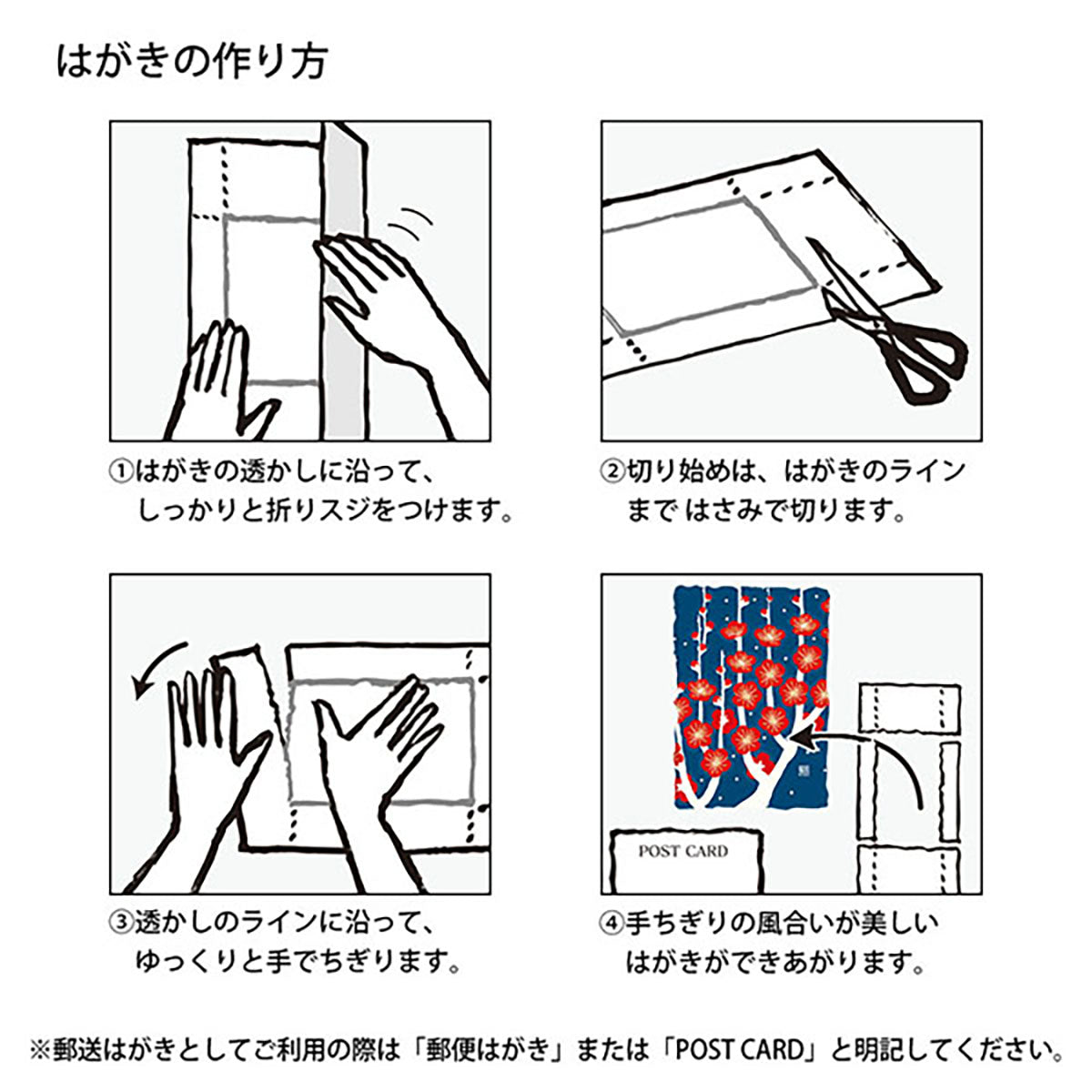 はがきの作り方

①はがきの透かしに沿って、しっかりと折りスジをつけます。

②切り始めは、はがきのラインまで はさみで切ります。

③透かしのラインに沿って、ゆっくりと手でちぎります。

POST CARD

④手ちぎりの風合いが美しいはがきができあがります。

※郵送はがきとしてご利用の際は「郵便はがき」または「POST CARD」と明記してください。